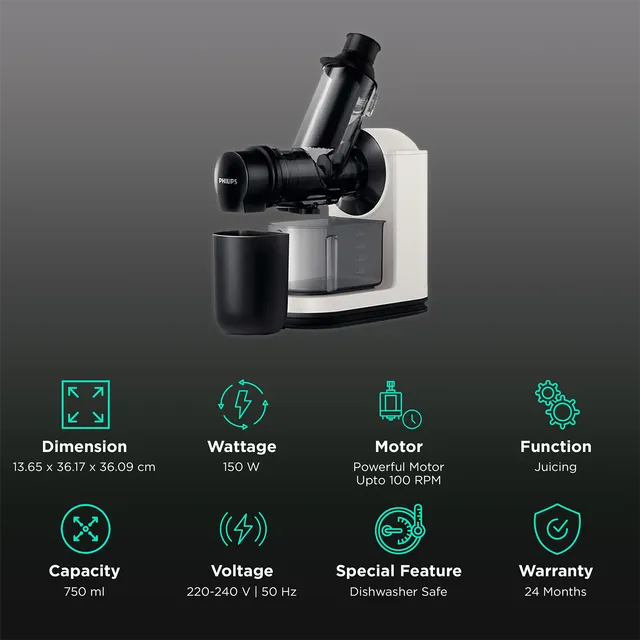 PHILIPS

Dimension
13.65 x 36.17 x 36.09 cm

Wattage
150 W

Motor
Powerful Motor
Upto 100 RPM

Function
Juicing

Capacity
750 ml

Voltage
220-240 V | 50 Hz

Special Feature
Dishwasher Safe

Warranty
24 Months