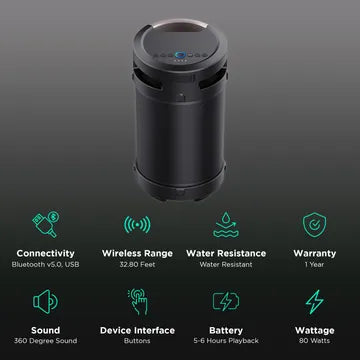 Connectivity
Bluetooth v5.0, USB

Wireless Range
32.80 Feet

Water Resistance
Water Resistant

Warranty
1 Year

Sound
360 Degree Sound

Device Interface
Buttons

Battery
5-6 Hours Playback

Wattage
80 Watts