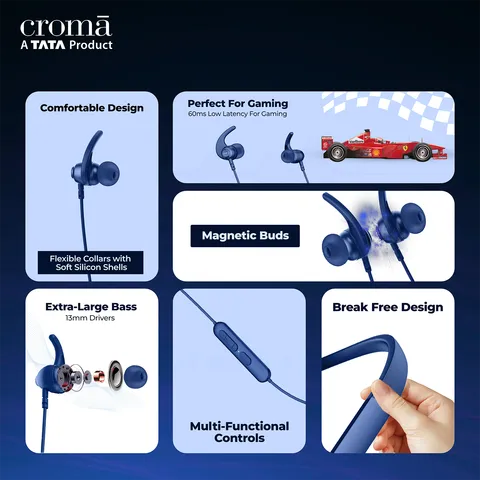 cromā
A TATA Product

Comfortable Design

Flexible Collars with Soft Silicon Shells

Perfect For Gaming
60ms Low Latency For Gaming

Magnetic Buds

Extra-Large Bass
13mm Drivers

Multi-Functional Controls

Break Free Design