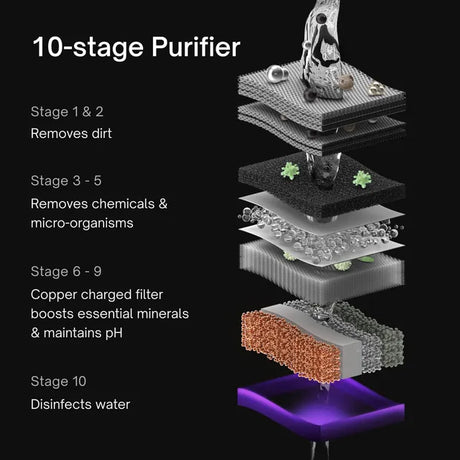 10-stage Purifier

Stage 1 & 2
Removes dirt

Stage 3 - 5
Removes chemicals & micro-organisms

Stage 6 - 9
Copper charged filter boosts essential minerals & maintains pH

Stage 10
Disinfects water