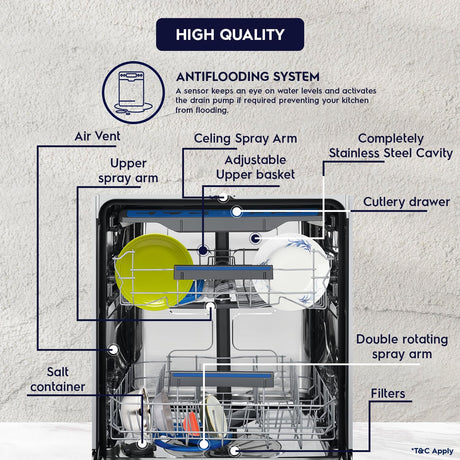 HIGH QUALITY

ANTIFLOODING SYSTEM
A sensor keeps an eye on water levels and activates the drain pump if required preventing your kitchen from flooding.

Air Vent

Celing Spray Arm

Completely Stainless Steel Cavity

Upper spray arm

Adjustable Upper basket

Cutlery drawer

Double rotating spray arm

Salt container

Filters

*T&C Apply